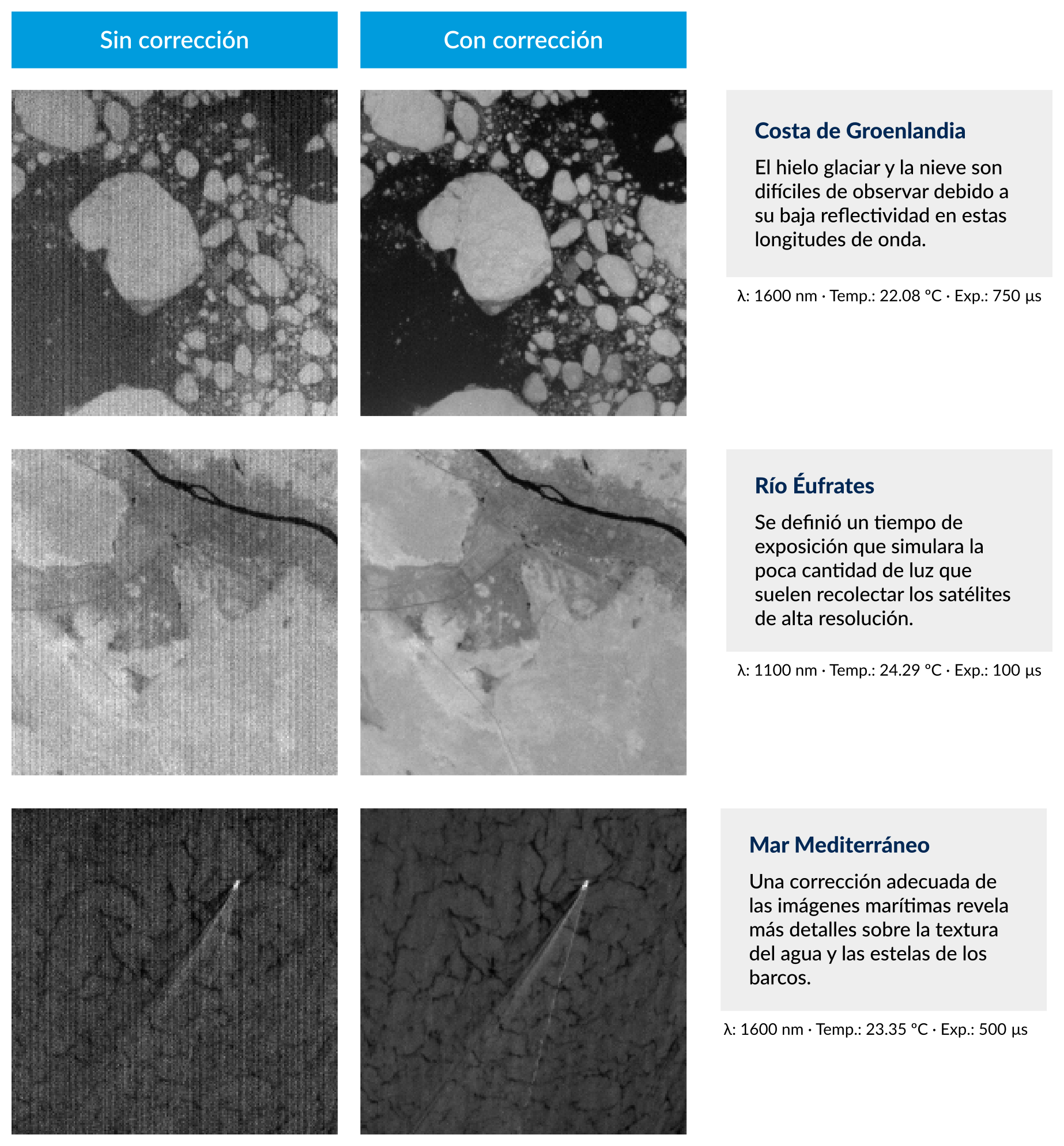 Sin corrección

Con corrección

Costa de Groenlandia

El hielo glaciar y la nieve son difíciles de observar debido a su baja reflectividad en estas longitudes de onda.

λ: 1600 nm · Temp.: 22.08 °C · Exp.: 750 µs

Río Éufrates

Se definió un tiempo de exposición que simulara la poca cantidad de luz que suelen recolectar los satélites de alta resolución.

λ: 1100 nm · Temp.: 24.29 °C · Exp.: 100 µs

Mar Mediterráneo

Una corrección adecuada de las imágenes marítimas revela más detalles sobre la textura del agua y las estelas de los barcos.

λ: 1600 nm · Temp.: 23.35 °C · Exp.: 500 µs